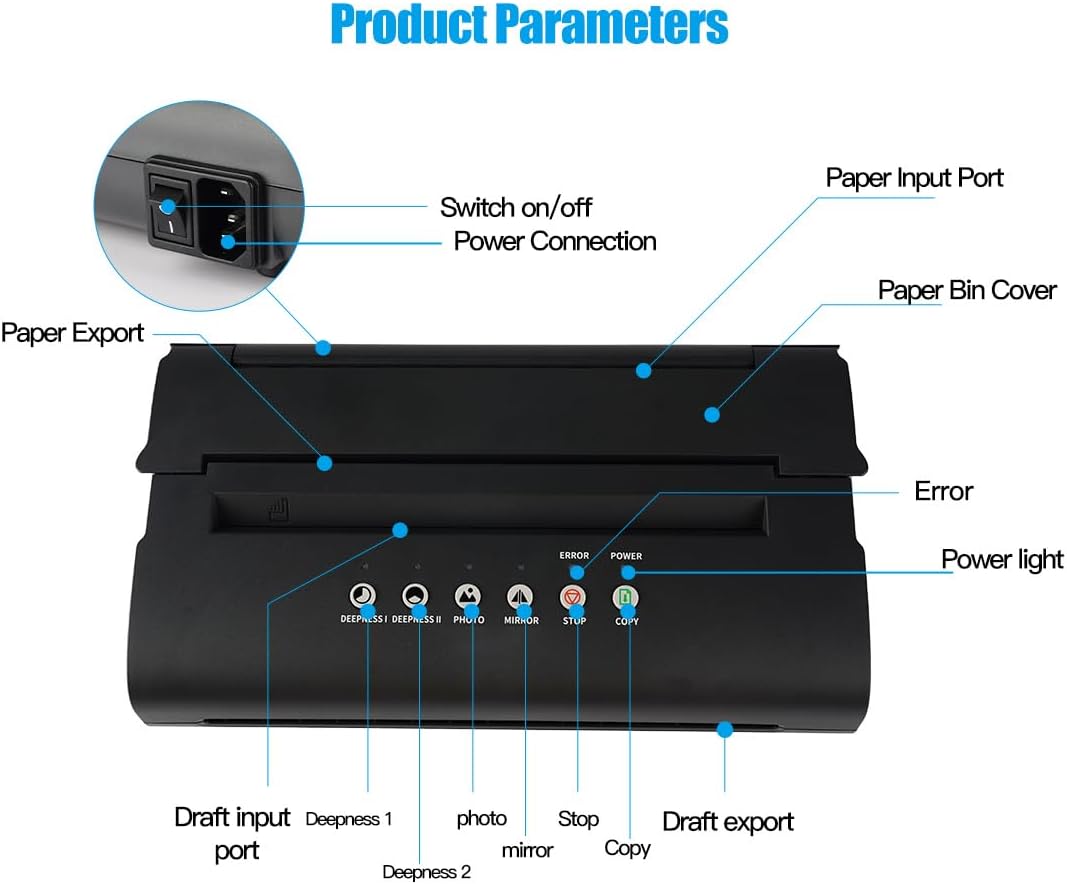 Product Parameters

Switch on/off
Power Connection

Paper Input Port

Paper Bin Cover

Paper Export

Error

Power light

ERROR
POWER

DEEPNESS I DEEPNESS II PHOTO MIRROR STOP COPY

Draft input port

Deepness 1

Deepness 2

photo

mirror

Stop

Copy

Draft export